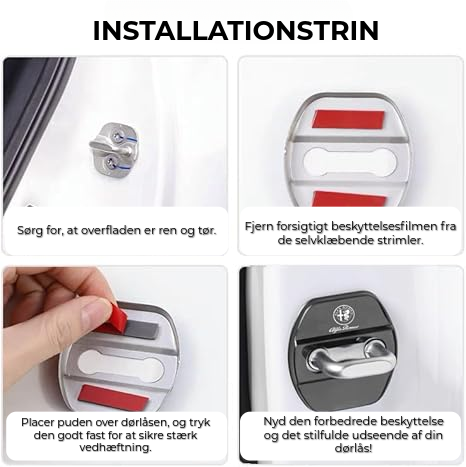 INSTALLATIONSTRIN

Sørg for, at overfladen er ren og tør.

Fjern forsigtigt beskyttelsesfilmen fra de selvklæbende strimler.

Placer puden over dørlåsen, og tryk den godt fast for at sikre stærk vedhæftning.

Alfa Romeo

Nyd den forbedrede beskyttelse og det stilfulde udseende af din dørlås!