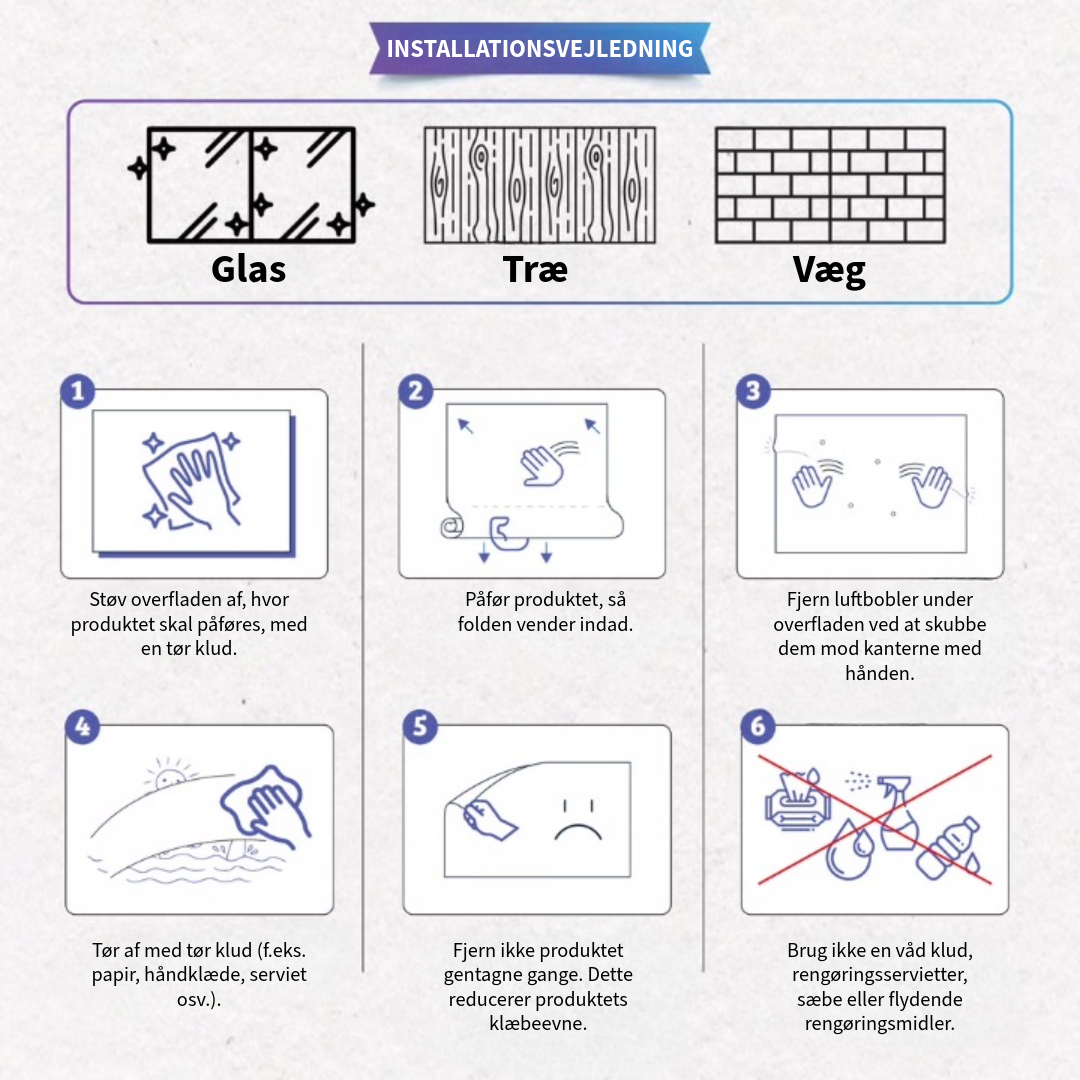 INSTALLATIONSVEJLEDNING

Glas

Træ

Væg

1

Støv overfladen af, hvor produktet skal påføres, med en tør klud.

2

Påfør produktet, så folden vender indad.

3

Fjern luftbobler under overfladen ved at skubbe dem mod kanterne med hånden.

4

Tør af med tør klud (f.eks. papir, håndklæde, serviet osv.).

5

Fjern ikke produktet gentagne gange. Dette reducerer produktets klæbeevne.

6

Brug ikke en våd klud, rengøringsservietter, sæbe eller flydende rengøringsmidler.